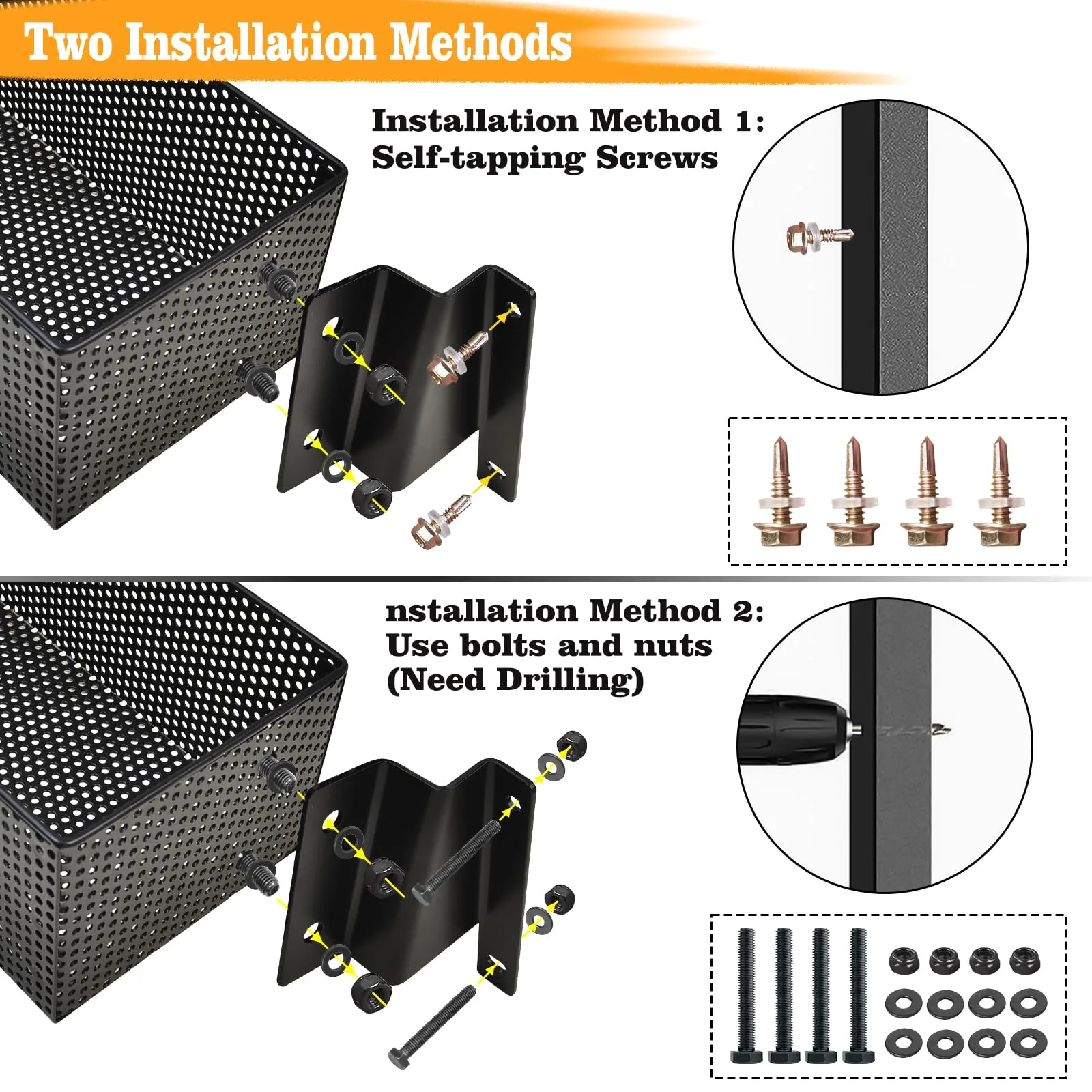 Two Installation Methods

Installation Method 1:
Self-tapping Screws

nstallation Method 2:
Use bolts and nuts
(Need Drilling)