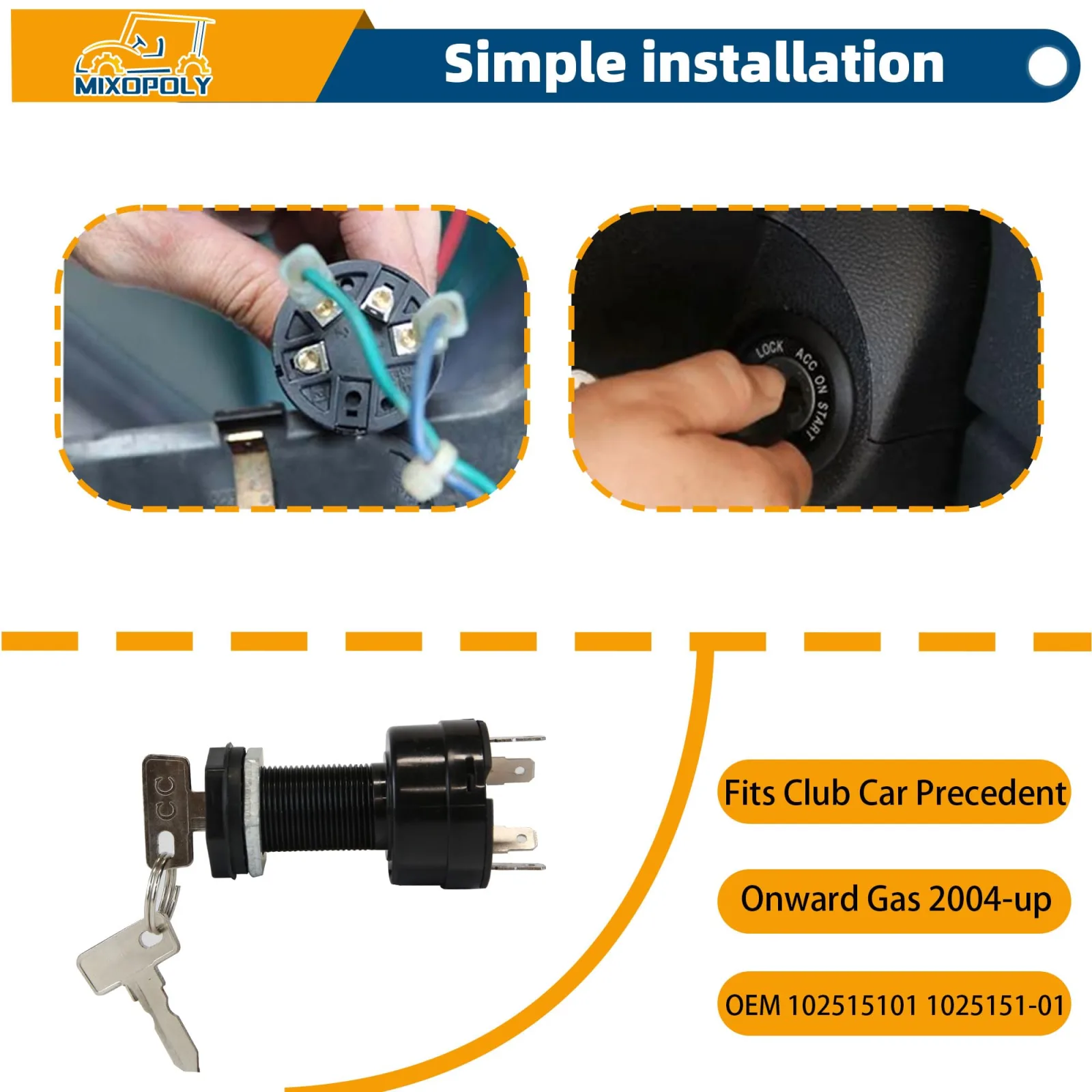 MIXOPOLY

Simple installation

LOCK ACC ON START

CC

Fits Club Car Precedent

Onward Gas 2004-up

OEM 102515101 1025151-01