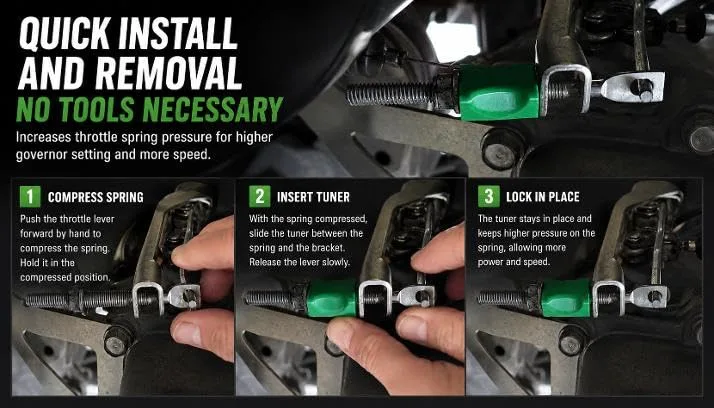 QUICK INSTALL AND REMOVAL

NO TOOLS NECESSARY

Increases throttle spring pressure for higher governor setting and more speed.

1 COMPRESS SPRING

Push the throttle lever forward by hand to compress the spring. Hold it in the compressed position.

2 INSERT TUNER

With the spring compressed, slide the tuner between the spring and the bracket. Release the lever slowly.

3 LOCK IN PLACE

The tuner stays in place and keeps higher pressure on the spring, allowing more power and speed.